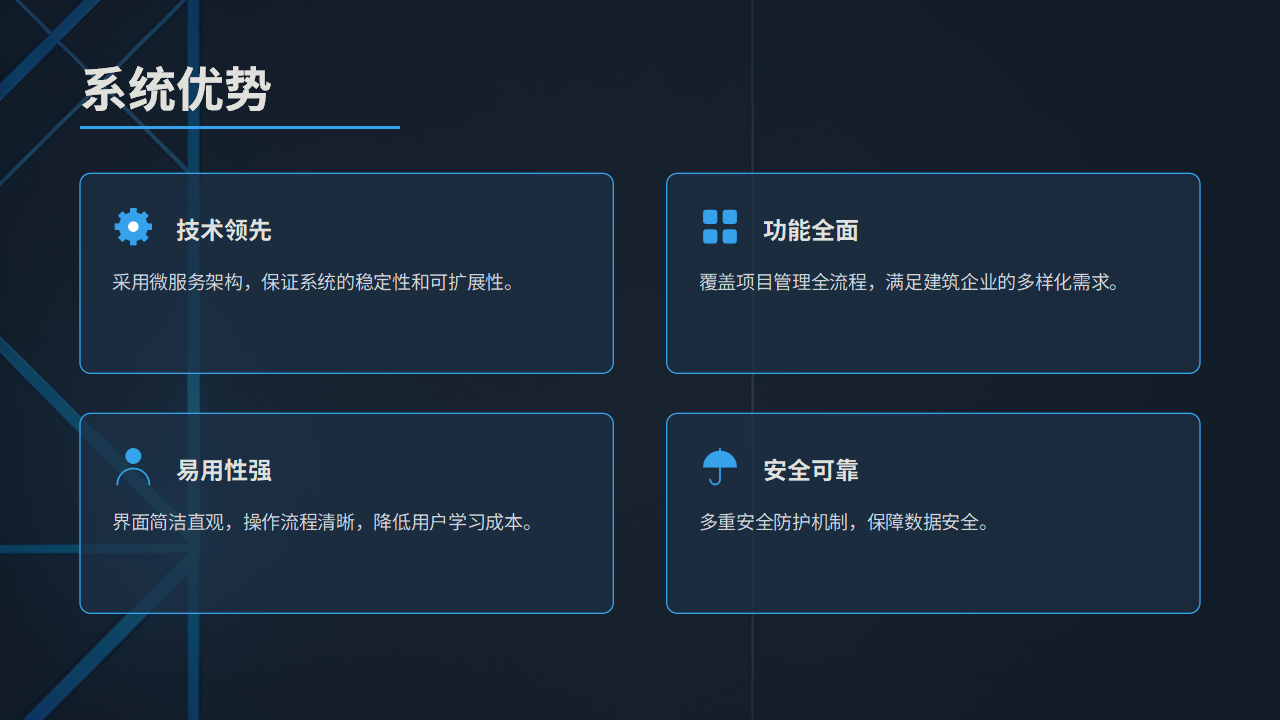 系统优势

技术领先

采用微服务架构，保证系统的稳定性和可扩展性。

功能全面

覆盖项目管理全流程，满足建筑企业的多样化需求。

易用性强

界面简洁直观，操作流程清晰，降低用户学习成本。

安全可靠

多重安全防护机制，保障数据安全。